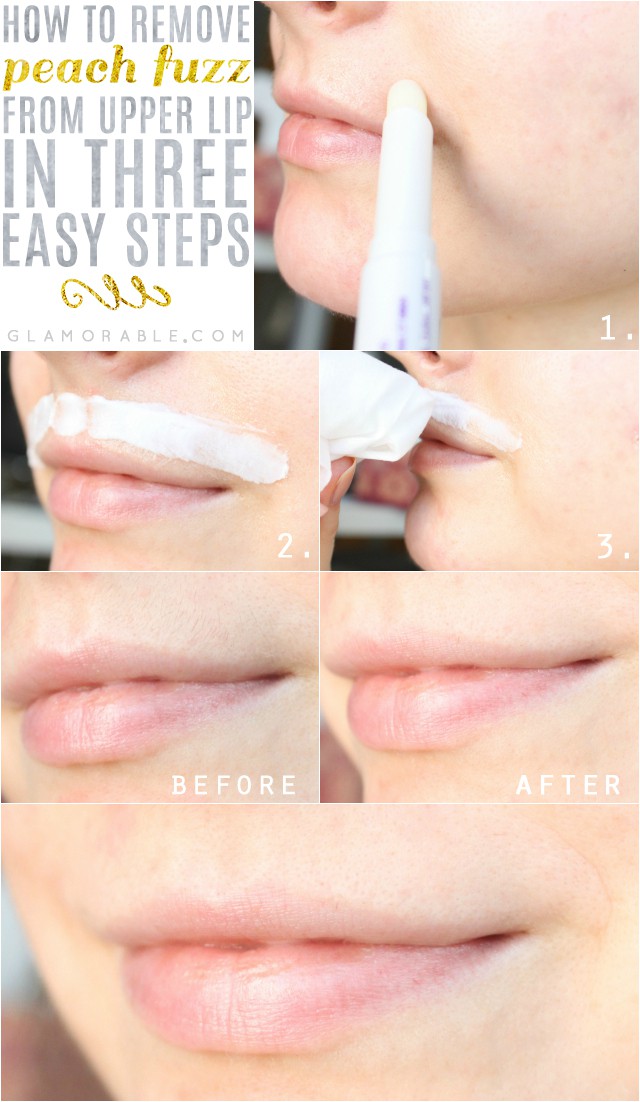 HOW TO REMOVE
peach fuzz
FROM UPPER LIP
IN THREE
EASY STEPS

GLAMORABLE.COM

1.

2.

3.

BEFORE

AFTER